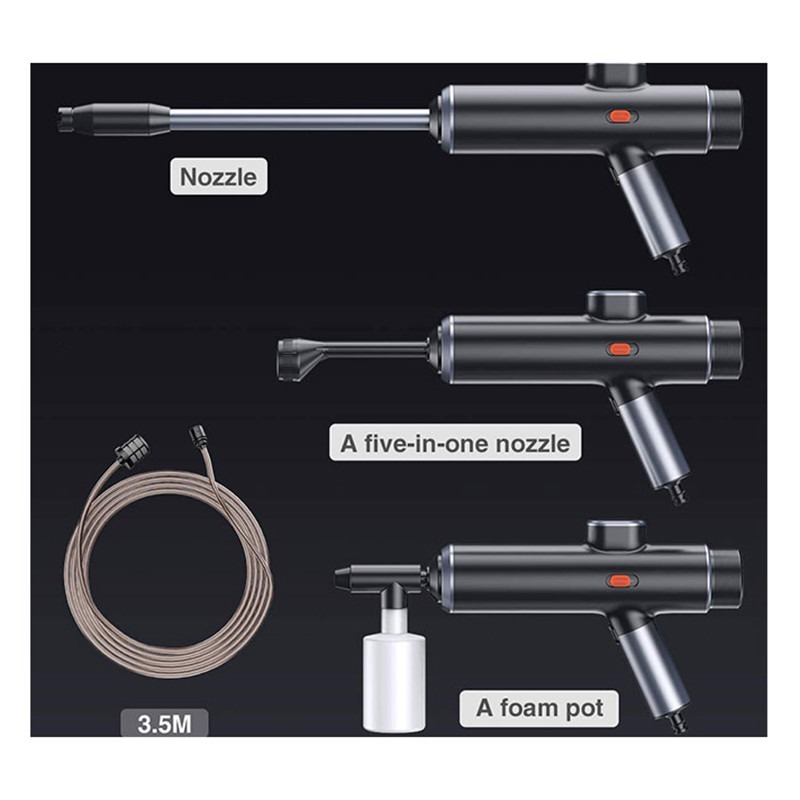 Nozzle

A five-in-one nozzle

3.5M

A foam pot