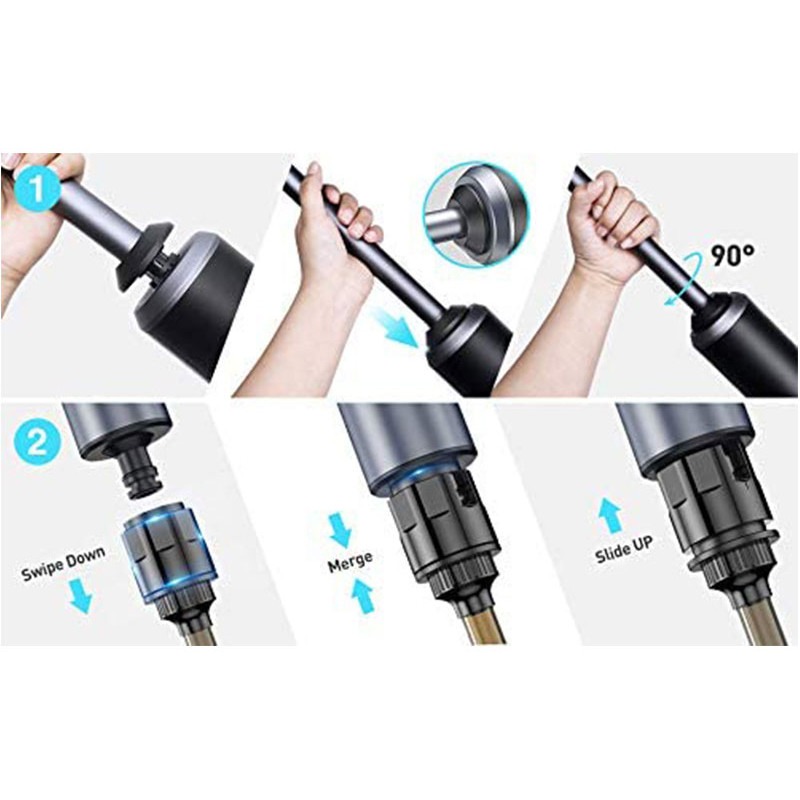 1

90°

2

Swipe Down

Merge

Slide UP