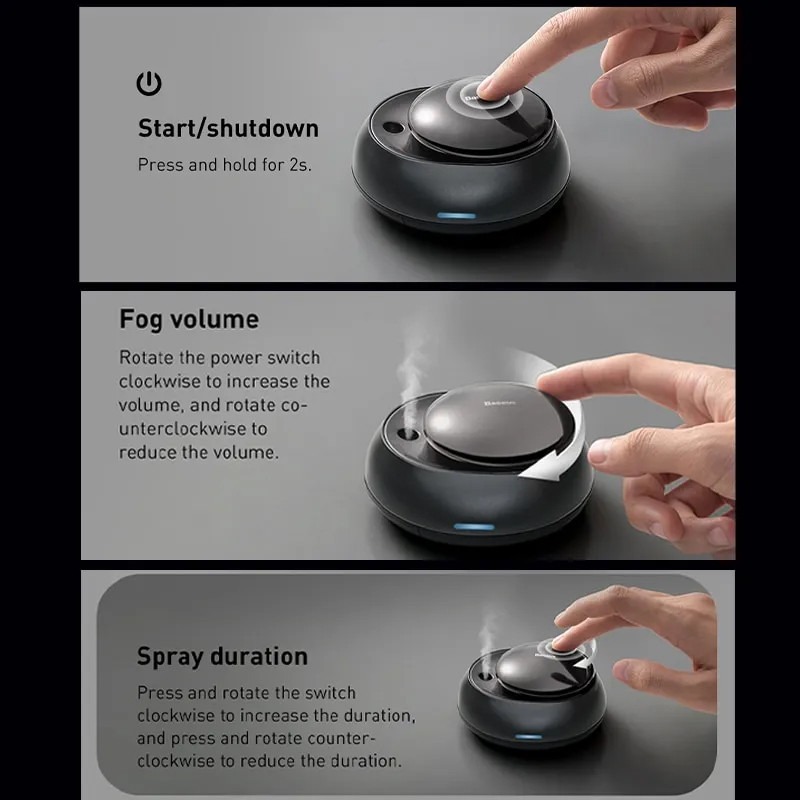 Start/shutdown

Press and hold for 2s.

Fog volume

Rotate the power switch clockwise to increase the volume, and rotate counterclockwise to reduce the volume.

Baseus

Spray duration

Press and rotate the switch clockwise to increase the duration, and press and rotate counterclockwise to reduce the duration.